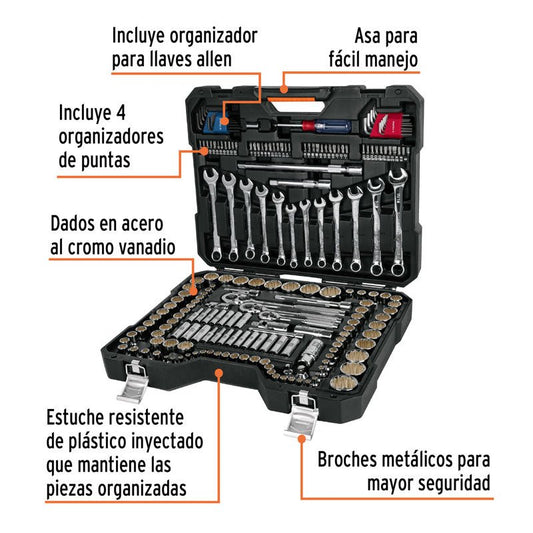 Incluye organizador para llaves allen

Asa para fácil manejo

Incluye 4 organizadores de puntas

Dados en acero al cromo vanadio

Estuche resistente de plástico inyectado que mantiene las piezas organizadas

Broches metálicos para mayor seguridad