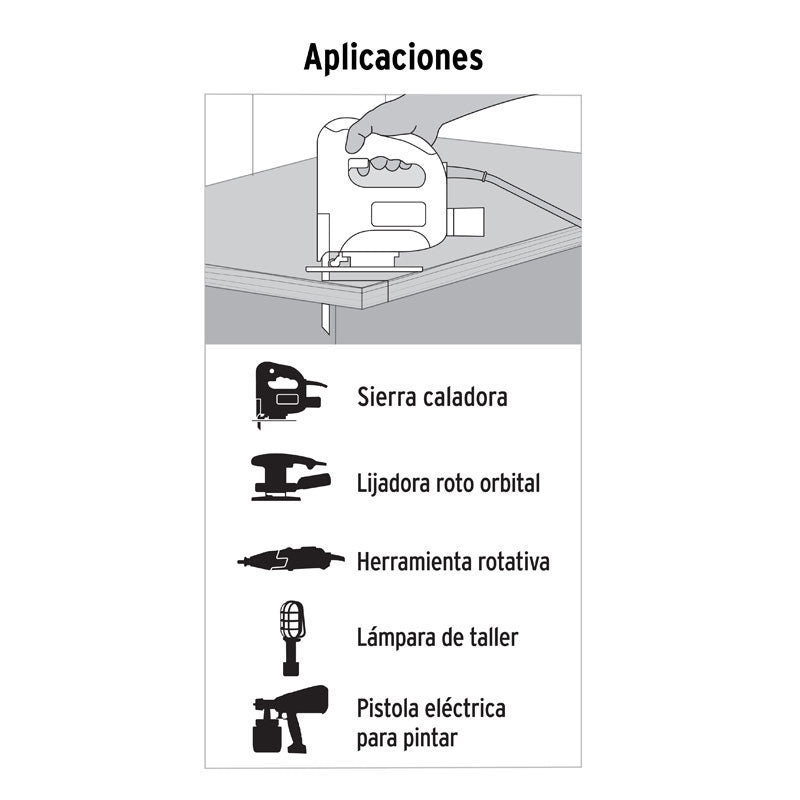 Aplicaciones

Sierra caladora

Lijadora roto orbital

Herramienta rotativa

Lámpara de taller

Pistola eléctrica para pintar