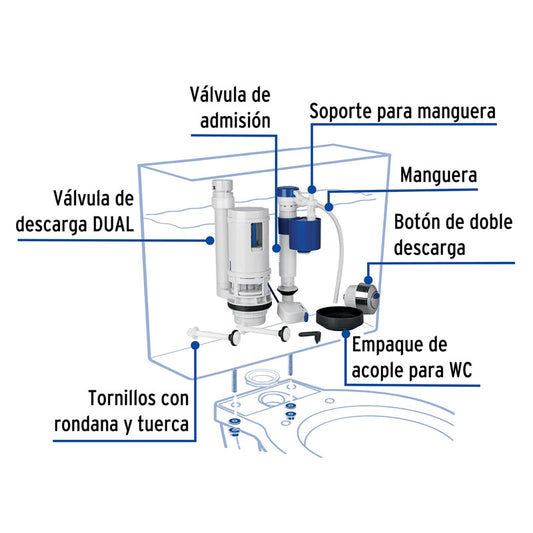 Válvula de admisión

Soporte para manguera

Manguera

Válvula de descarga DUAL

Botón de doble descarga

Empaque de acople para WC

Tornillos con rondana y tuerca