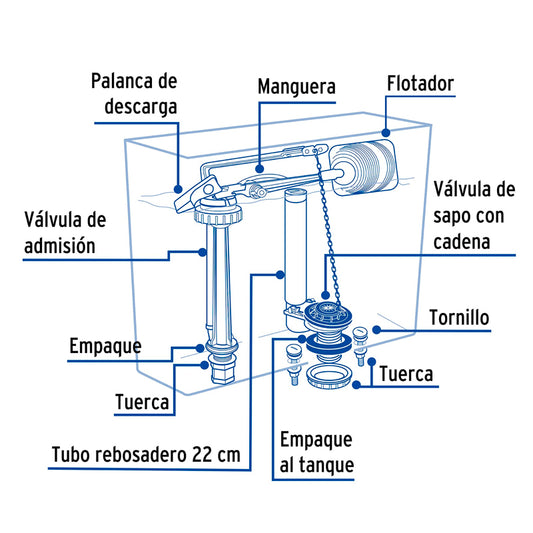 Palanca de descarga

Manguera

Flotador

Válvula de admisión

Válvula de sapo con cadena

Tornillo

Empaque

Tuerca

Tuerca

Tubo rebosadero 22 cm

Empaque al tanque